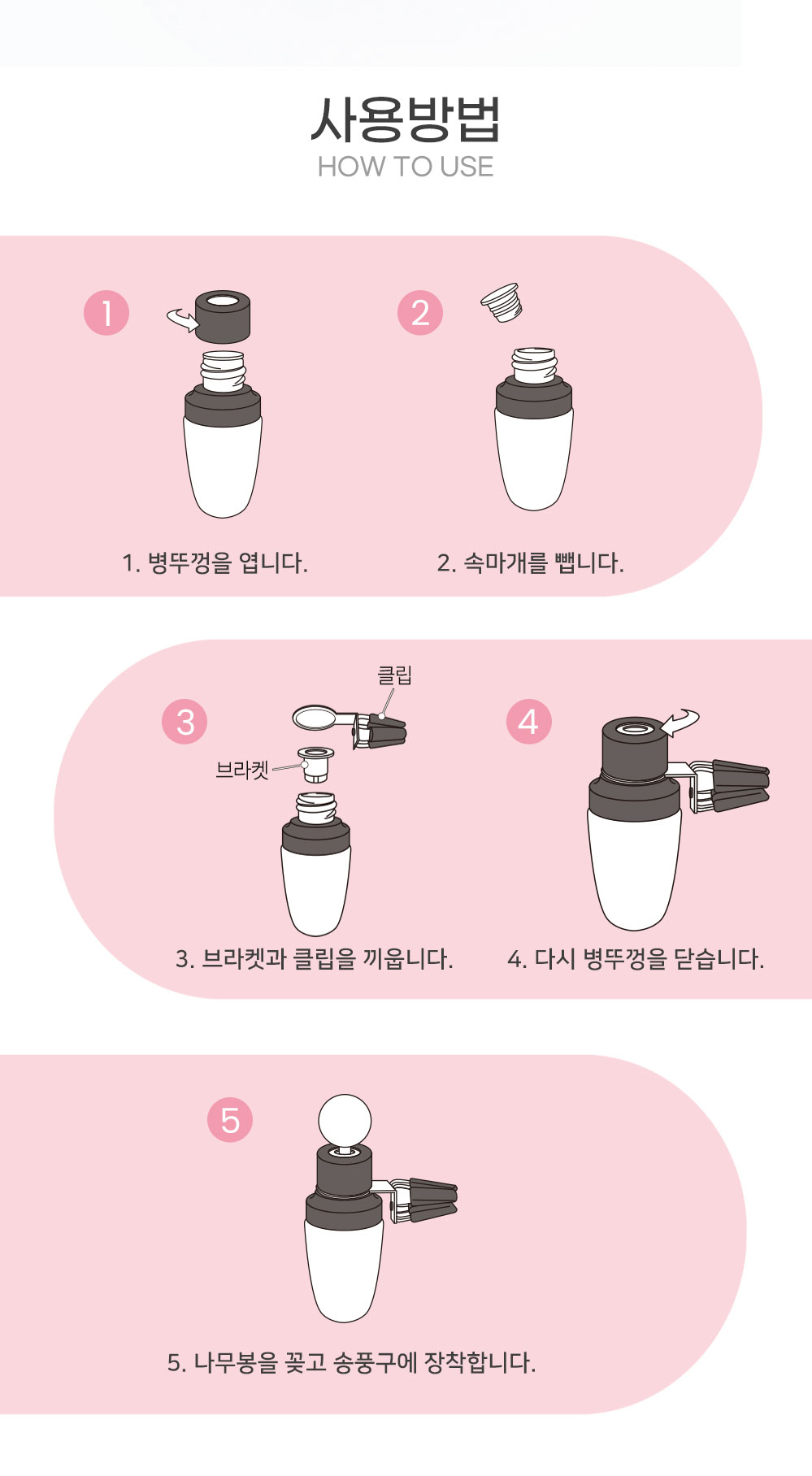 사용방법
HOW TO USE

1

2

1. 병뚜껑을 엽니다.

2. 속마개를 뺍니다.

3

클립

브라켓

4

3. 브라켓과 클립을 끼웁니다.

4. 다시 병뚜껑을 닫습니다.

5

5. 나무봉을 꽂고 송풍구에 장착합니다.